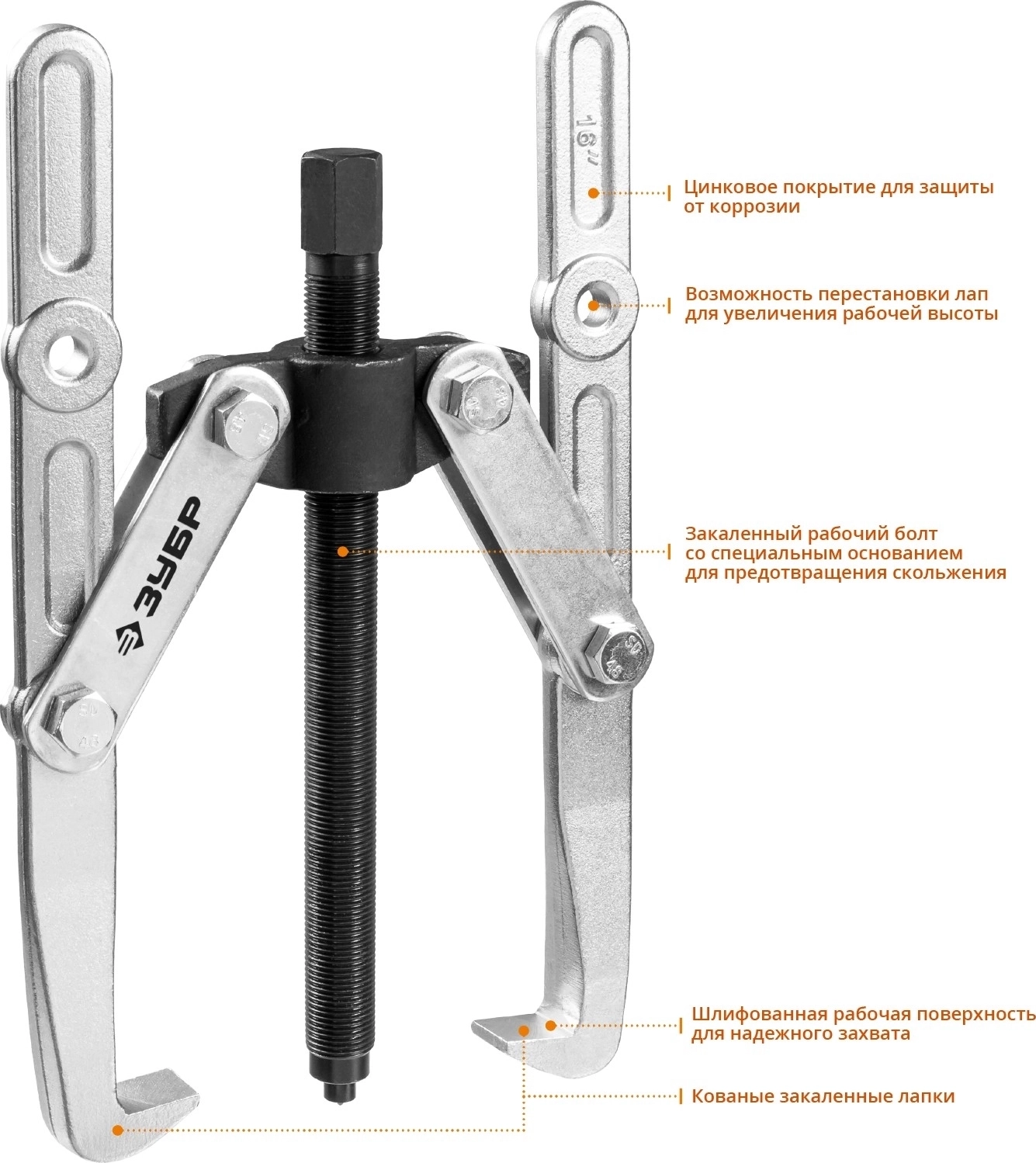 16"

Цинковое покрытие для защиты от коррозии

Возможность перестановки лап для увеличения рабочей высоты

ЗУБР

Закаленный рабочий болт со специальным основанием для предотвращения скольжения

Шлифованная рабочая поверхность для надежного захвата

Кованые закаленные лапки