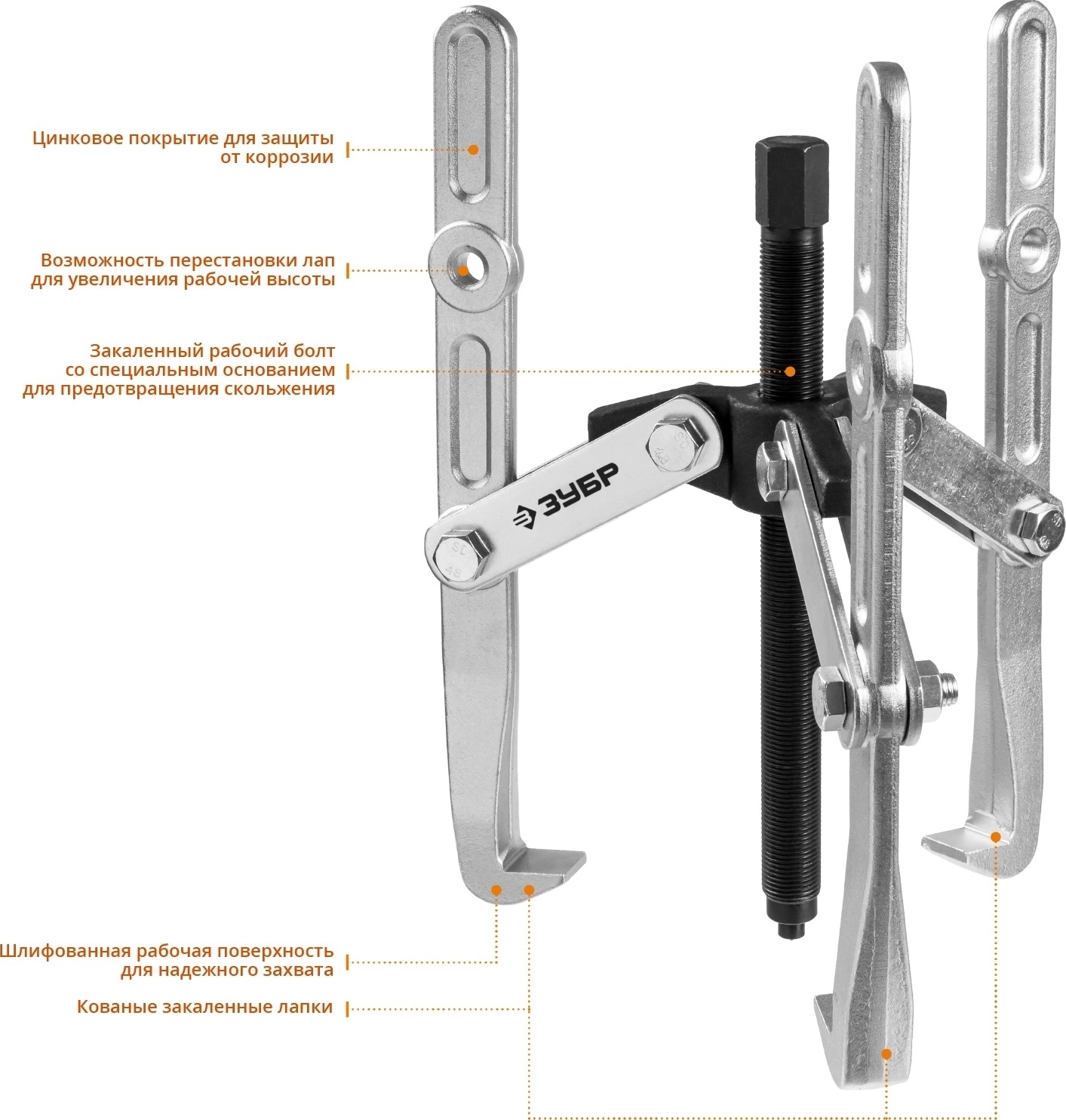 Цинковое покрытие для защиты от коррозии

Возможность перестановки лап для увеличения рабочей высоты

Закаленный рабочий болт со специальным основанием для предотвращения скольжения

ЗУБР

Шлифованная рабочая поверхность для надежного захвата

Кованые закаленные лапки