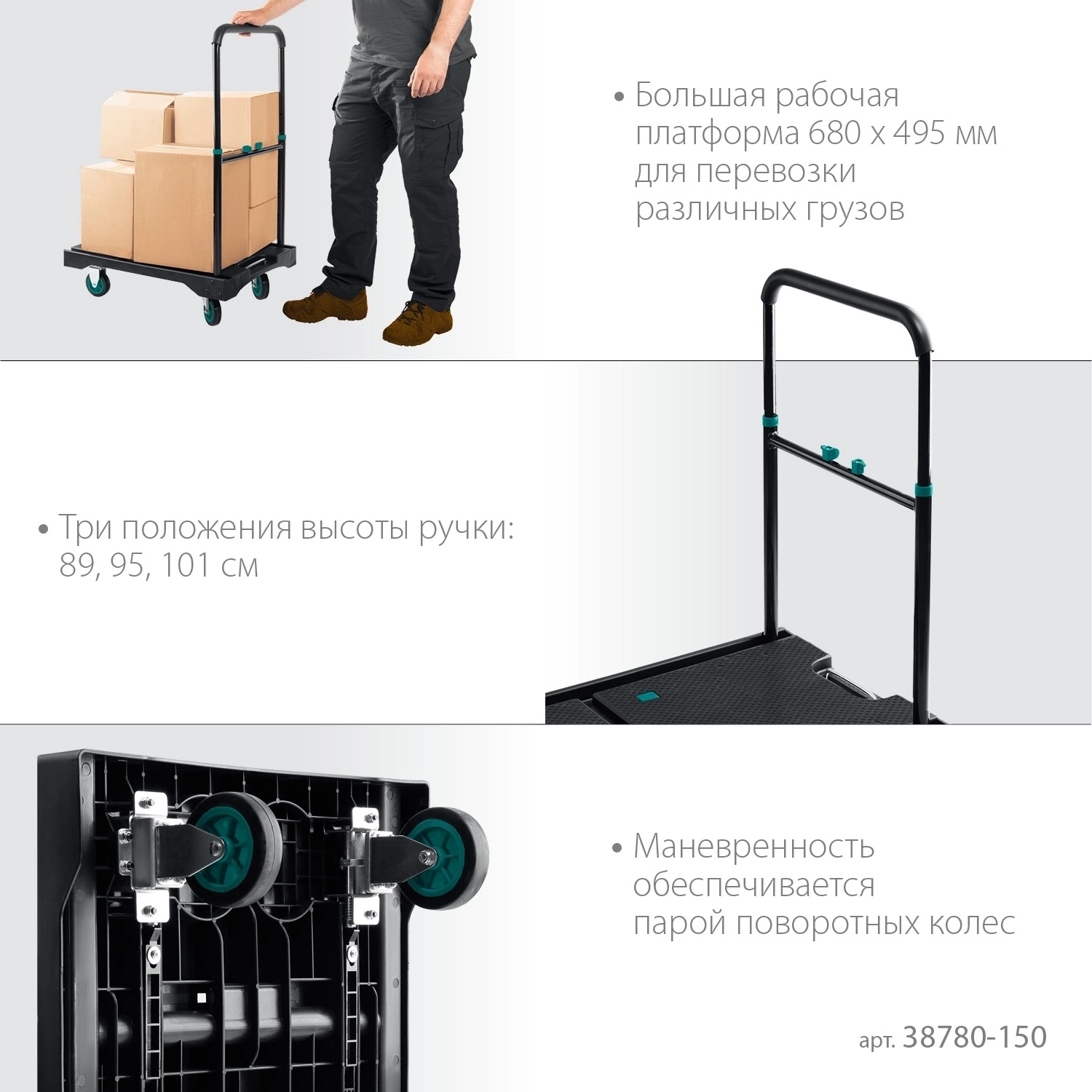 • Большая рабочая платформа 680 х 495 мм для перевозки различных грузов

• Три положения высоты ручки: 89, 95, 101 см

• Маневренность обеспечивается парой поворотных колес

арт. 38780-150