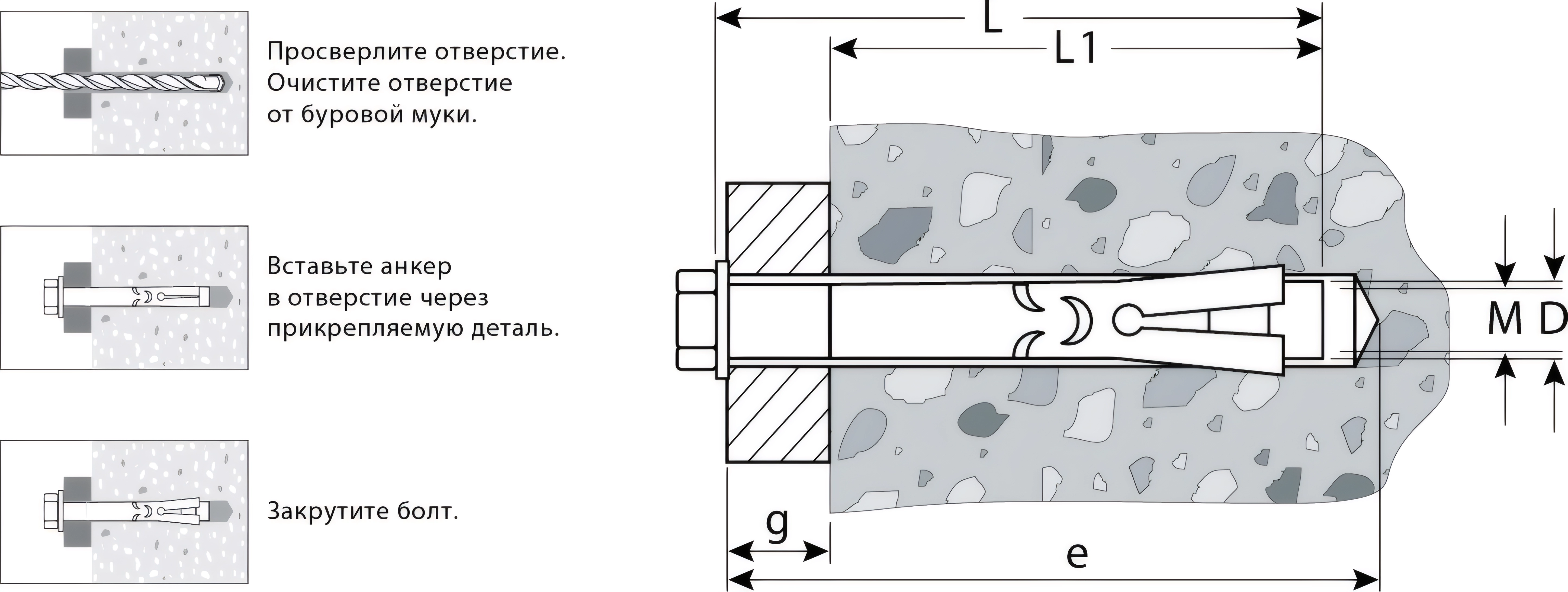 Просверлите отверстие. Очистите отверстие от буровой муки.

Вставьте анкер в отверстие через прикрепляемую деталь.

Закрутите болт.

L

L1

M

D

g

e